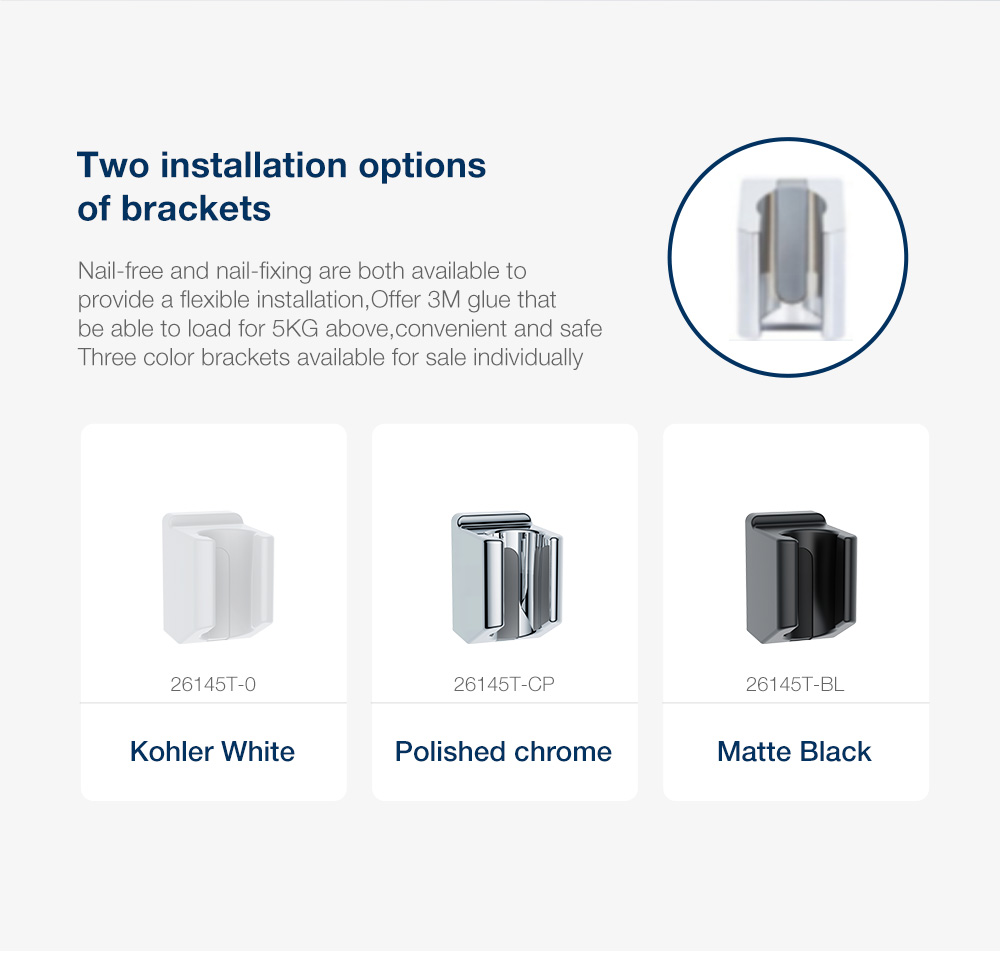 Two installation options of brackets

Nail-free and nail-fixing are both available to provide a flexible installation,Offer 3M glue that be able to load for 5KG above,convenient and safe Three color brackets available for sale individually

26145T-0

Kohler White

26145T-CP

Polished chrome

26145T-BL

Matte Black