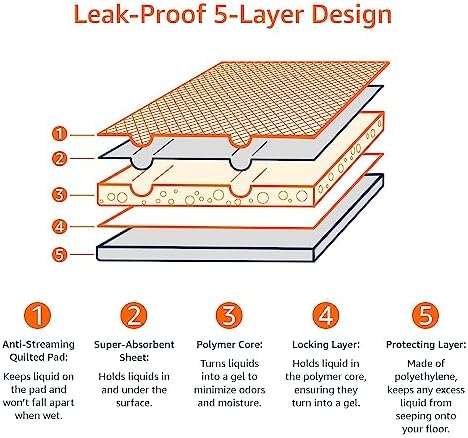 Leak-Proof 5-Layer Design

1
2
3
4
5

1
Anti-Streaming Quilted Pad:
Keeps liquid on the pad and won't fall apart when wet.

2
Super-Absorbent Sheet:
Holds liquids in and under the surface.

3
Polymer Core:
Turns liquids into a gel to minimize odors and moisture.

4
Locking Layer:
Holds liquid in the polymer core, ensuring they turn into a gel.

5
Protecting Layer:
Made of polyethylene, keeps any excess liquid from seeping onto your floor.