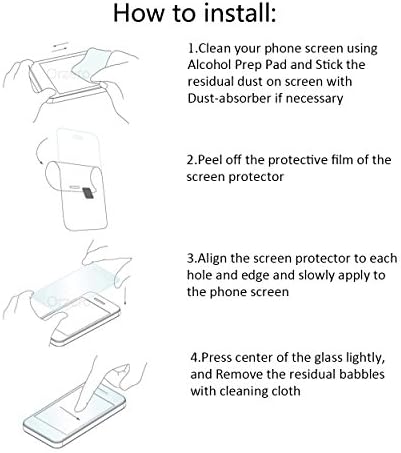 How to install:

1.Clean your phone screen using Alcohol Prep Pad and Stick the residual dust on screen with Dust-absorber if necessary

2.Peel off the protective film of the screen protector

3.Align the screen protector to each hole and edge and slowly apply to the phone screen

4.Press center of the glass lightly, and Remove the residual babbles with cleaning cloth